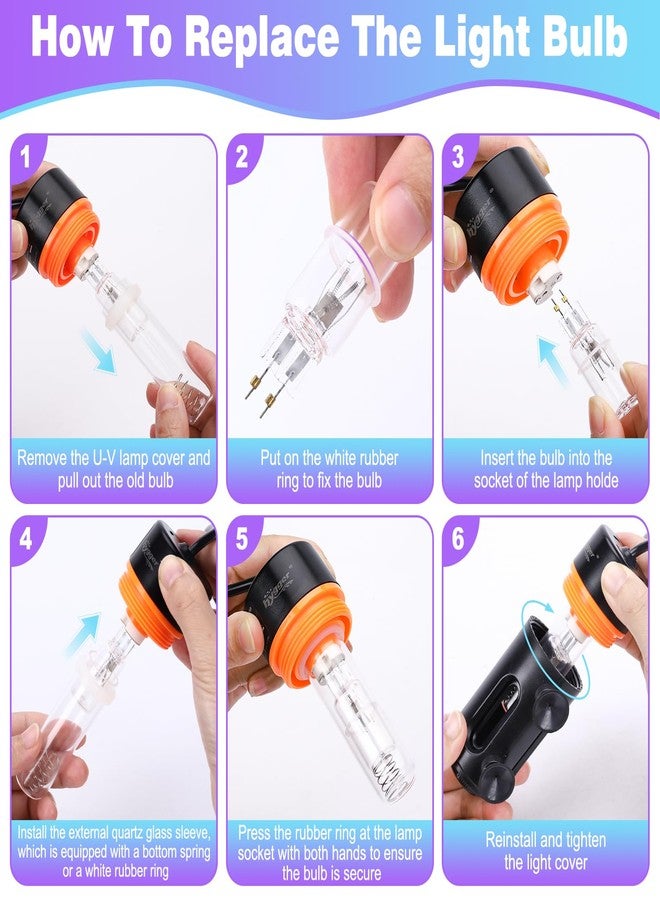 How To Replace The Light Bulb

1

Remove the U-V lamp cover and pull out the old bulb

2

Put on the white rubber ring to fix the bulb

3

Insert the bulb into the socket of the lamp holde

4

Install the external quartz glass sleeve, which is equipped with a bottom spring or a white rubber ring

5

Press the rubber ring at the lamp socket with both hands to ensure the bulb is secure

6

Reinstall and tighten the light cover